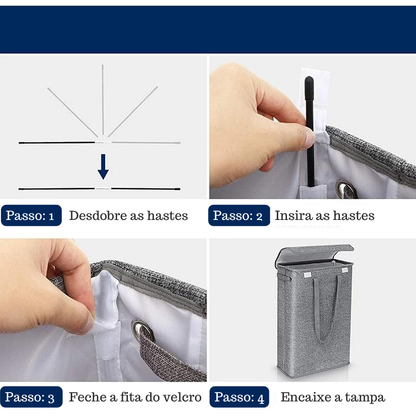 Passo: 1 Desdobre as hastes

Passo: 2 Insira as hastes

Passo: 3 Feche a fita do velcro

Passo: 4 Encaixe a tampa