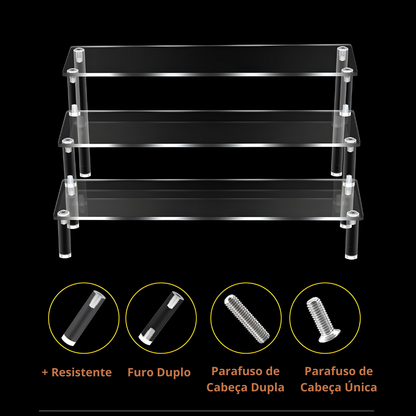 + Resistente

Furo Duplo

Parafuso de Cabeça Dupla

Parafuso de Cabeça Única