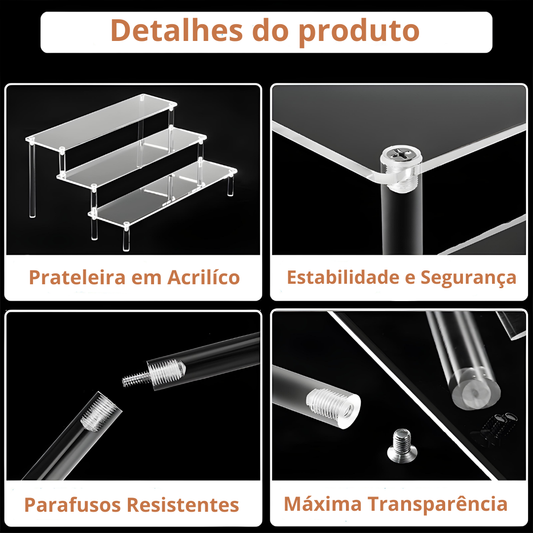 Detalhes do produto

Prateleira em Acrilíco

Estabilidade e Segurança

Parafusos Resistentes

Máxima Transparência